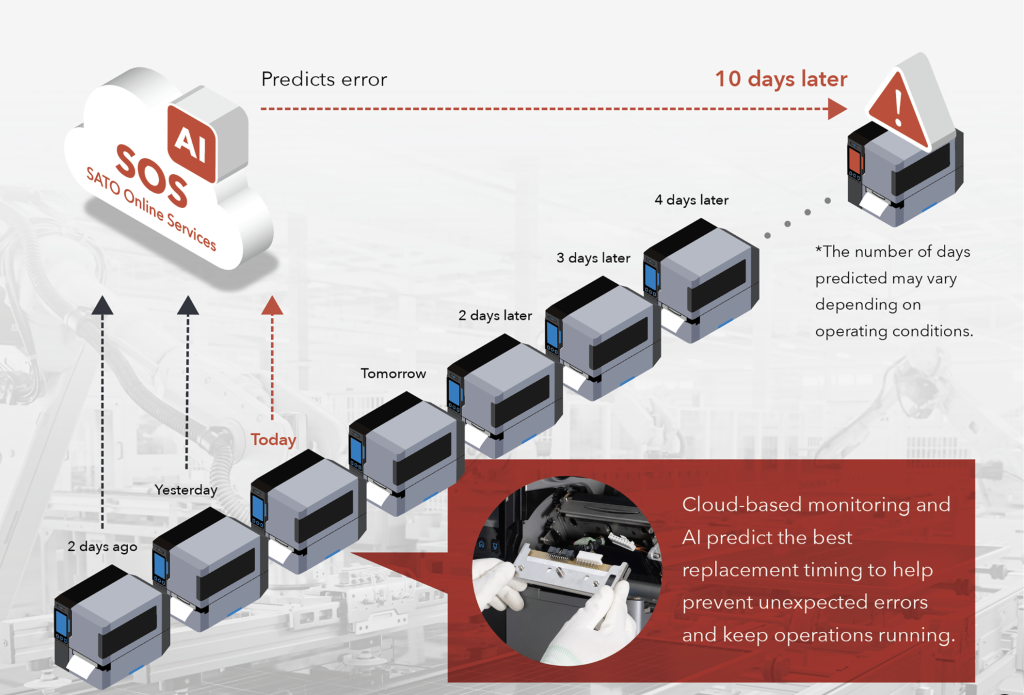 AI
SOS
SATO Online Services

Predicts error

10 days later

4 days later

3 days later

2 days later

Tomorrow

Today

Yesterday

2 days ago

*The number of days predicted may vary depending on operating conditions.

Cloud-based monitoring and AI predict the best replacement timing to help prevent unexpected errors and keep operations running.